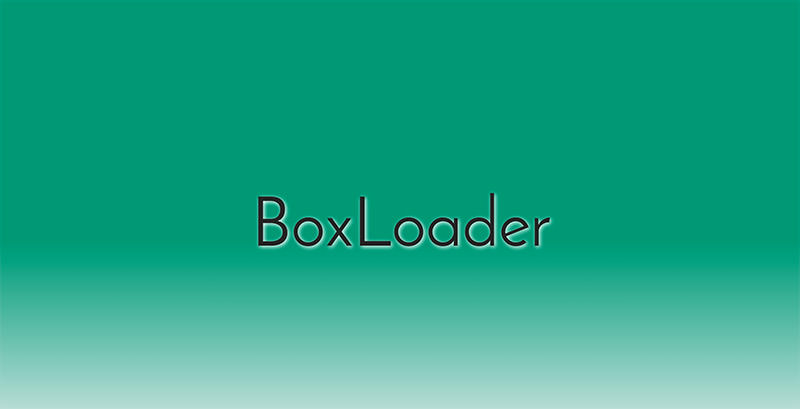 BoxLoader